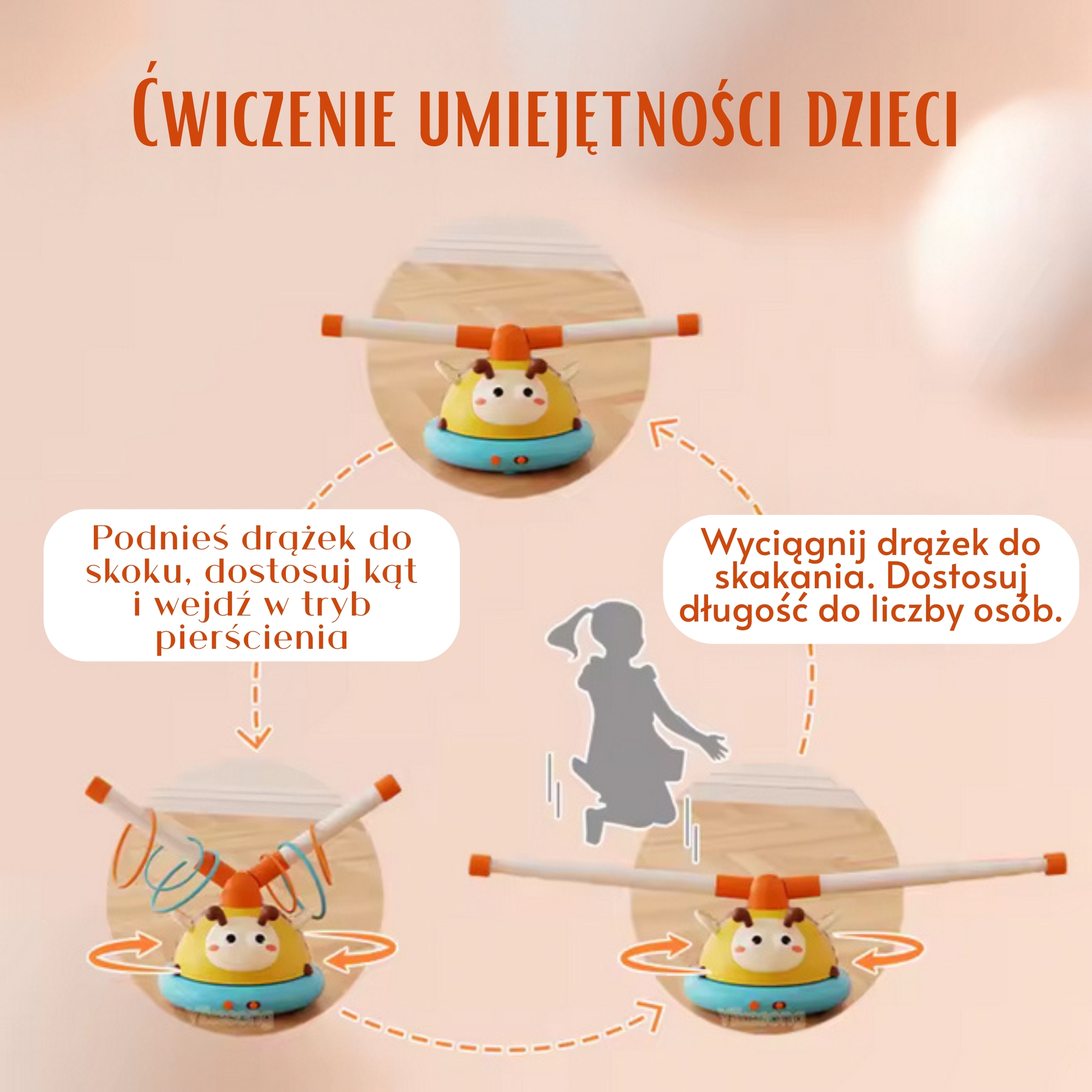 Ćwiczenie umiejętności dzieci

Podnieś drążek do skoku, dostosuj kąt i wejdź w tryb pierścienia

Wyciągnij drążek do skakania. Dostosuj długość do liczby osób.